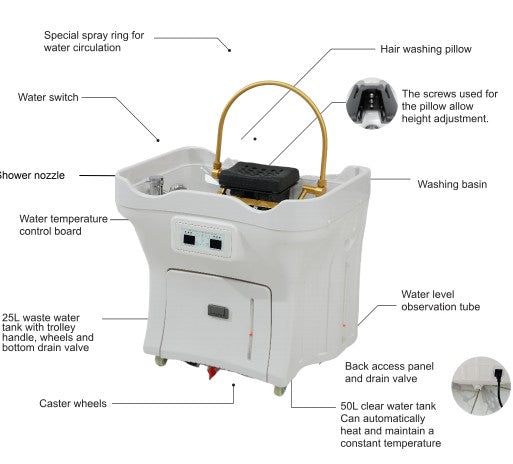 Special spray ring for water circulation

Hair washing pillow

Water switch

The screws used for the pillow allow height adjustment.

Shower nozzle

Washing basin

Water temperature control board

Water level observation tube

25L waste water tank with trolley handle, wheels and bottom drain valve

Back access panel and drain valve

Caster wheels

50L clear water tank Can automatically heat and maintain a constant temperature